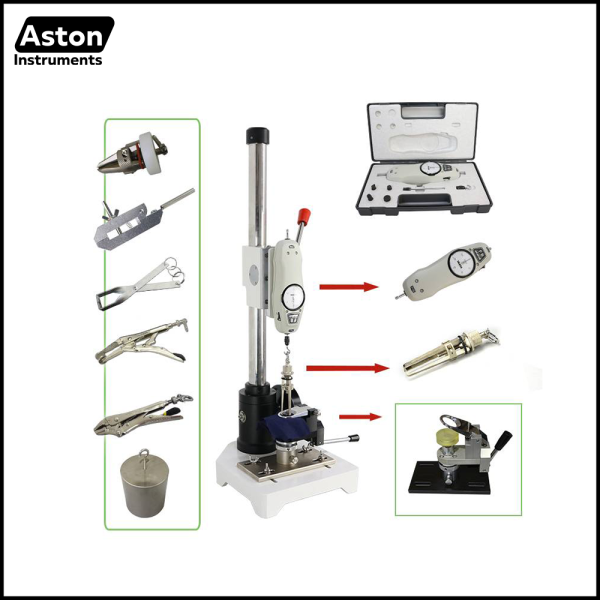 Aston
Instruments